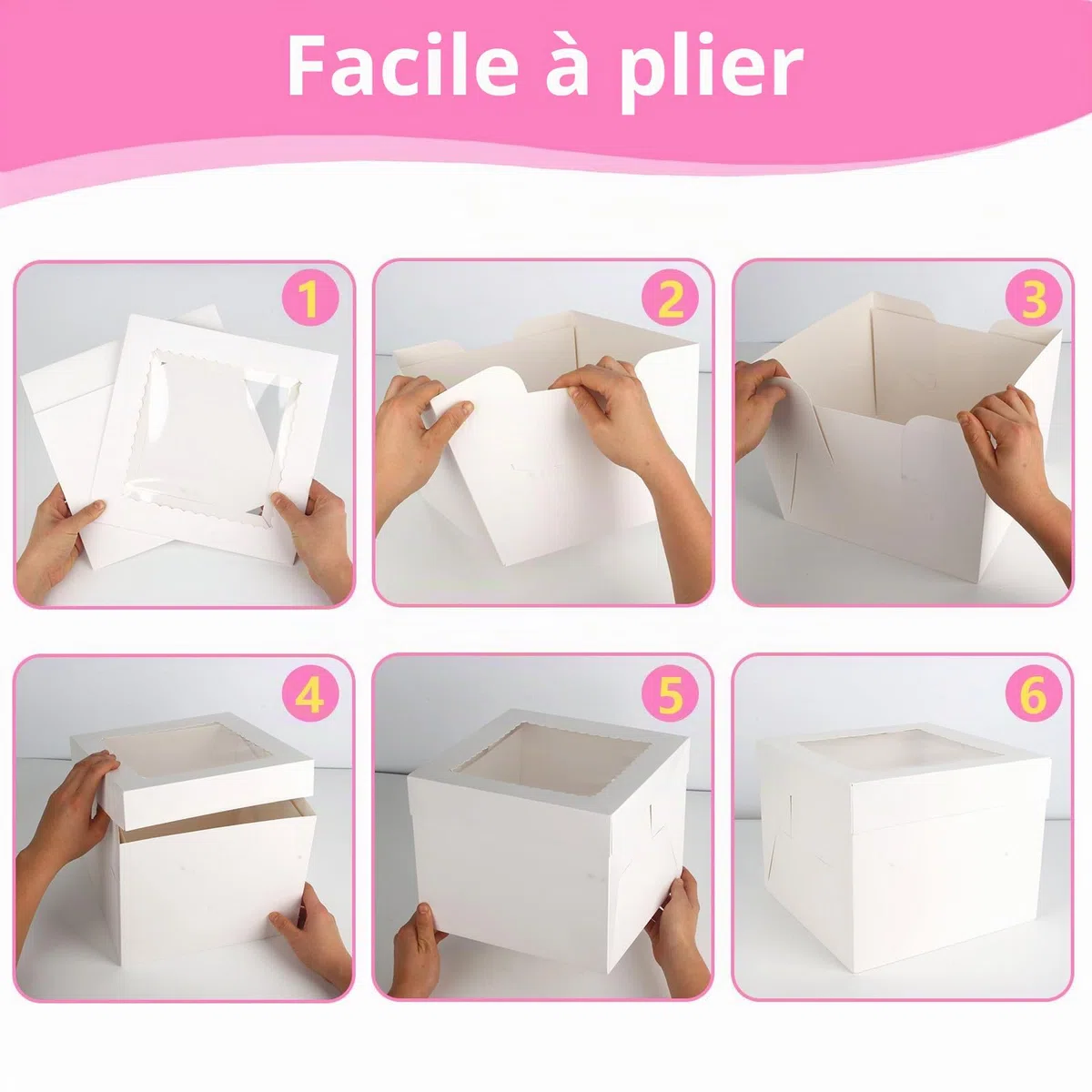 Facile à plier

1

2

3

4

5

6